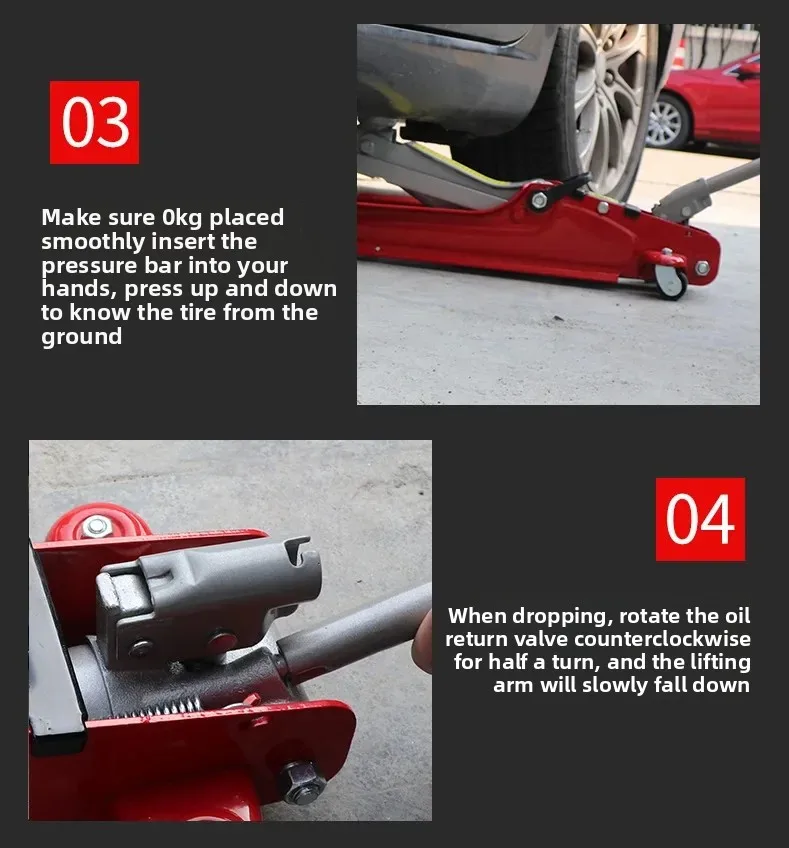 03

Make sure 0kg placed smoothly insert the pressure bar into your hands, press up and down to know the tire from the ground

04

When dropping, rotate the oil return valve counterclockwise for half a turn, and the lifting arm will slowly fall down