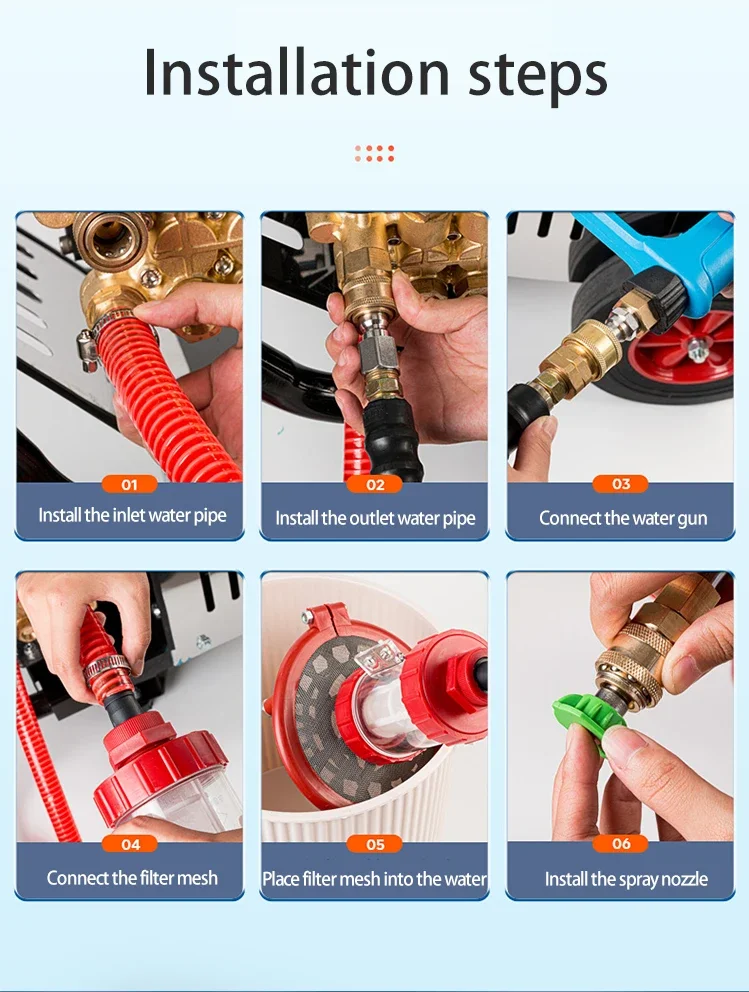 Installation steps

01
Install the inlet water pipe

02
Install the outlet water pipe

03
Connect the water gun

04
Connect the filter mesh

05
Place filter mesh into the water

06
Install the spray nozzle