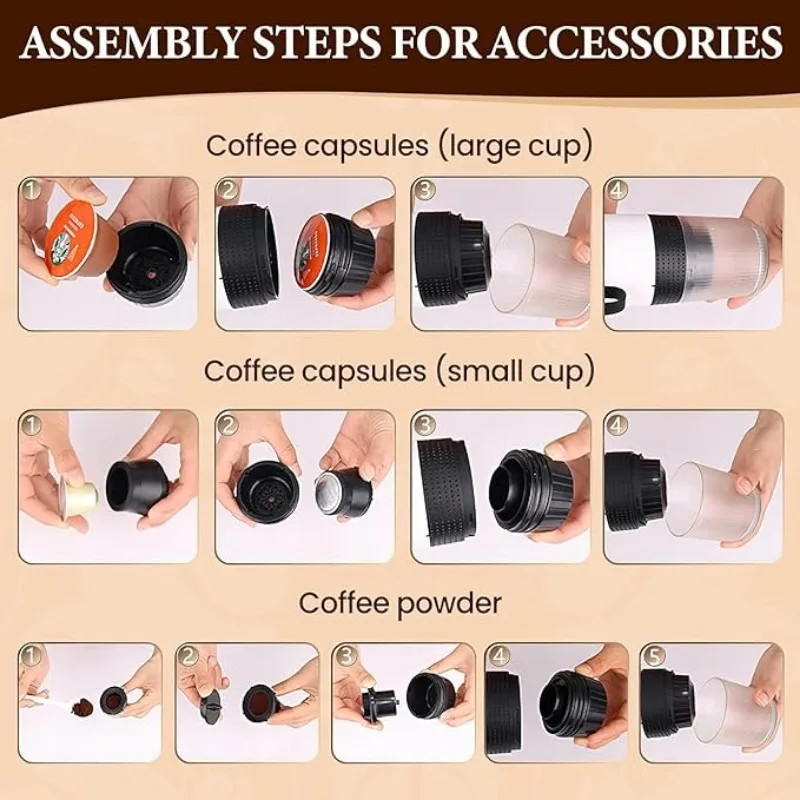 ASSEMBLY STEPS FOR ACCESSORIES

Coffee capsules (large cup)

1 2 3 4

Coffee capsules (small cup)

1 2 3 4

Coffee powder

1 2 3 4 5