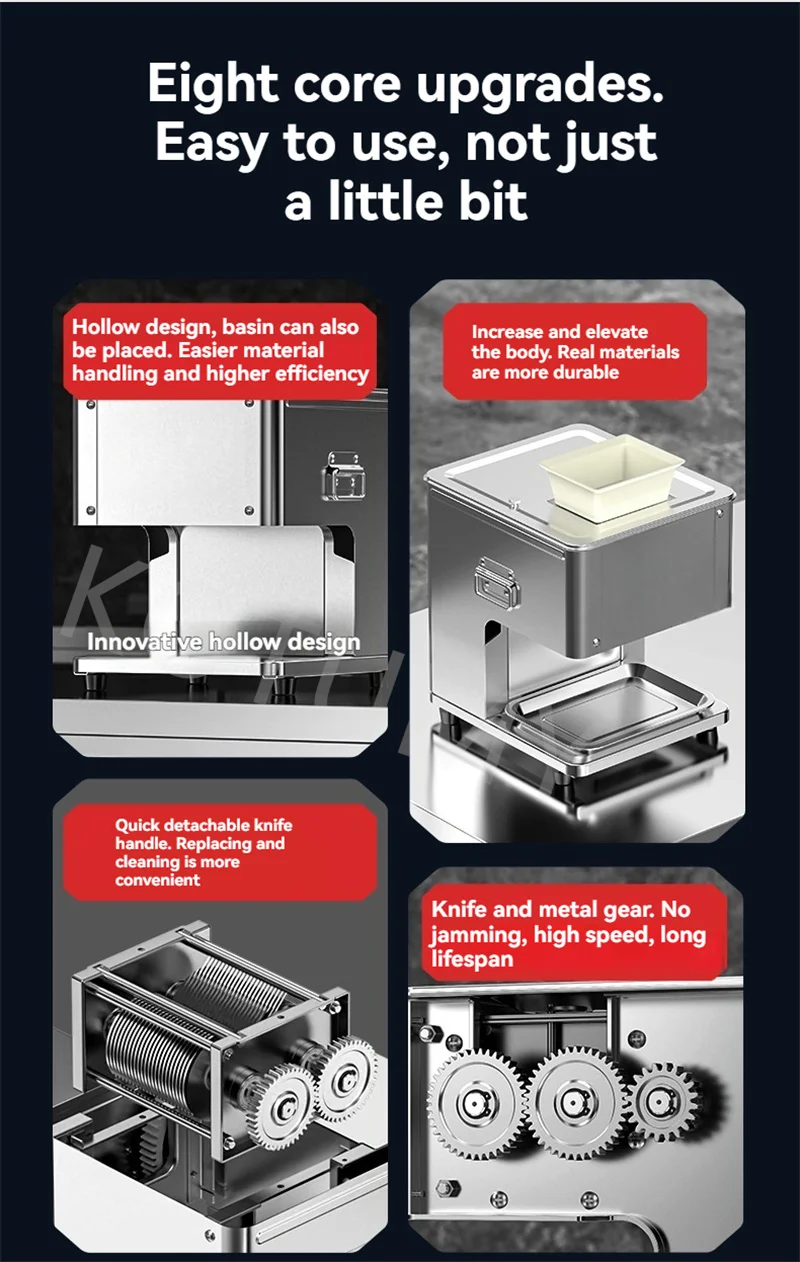 Eight core upgrades. Easy to use, not just a little bit

Hollow design, basin can also be placed. Easier material handling and higher efficiency

Innovative hollow design

Increase and elevate the body. Real materials are more durable

Quick detachable knife handle. Replacing and cleaning is more convenient

Knife and metal gear. No jamming, high speed, long lifespan