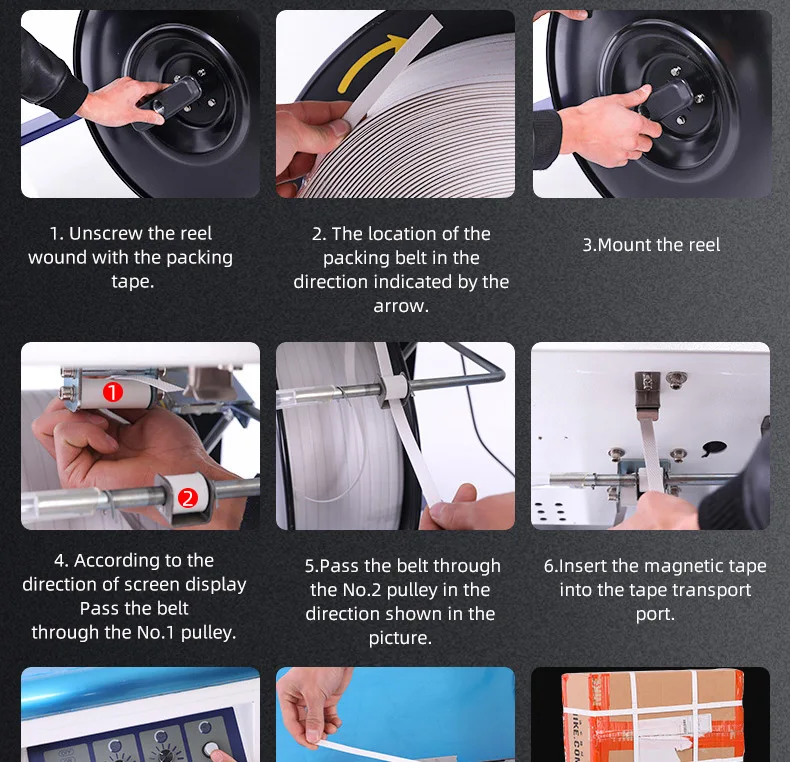 1. Unscrew the reel wound with the packing tape.

2. The location of the packing belt in the direction indicated by the arrow.

3.Mount the reel

1

2

4. According to the direction of screen display Pass the belt through the No.1 pulley.

5.Pass the belt through the No.2 pulley in the direction shown in the picture.

6.Insert the magnetic tape into the tape transport port.