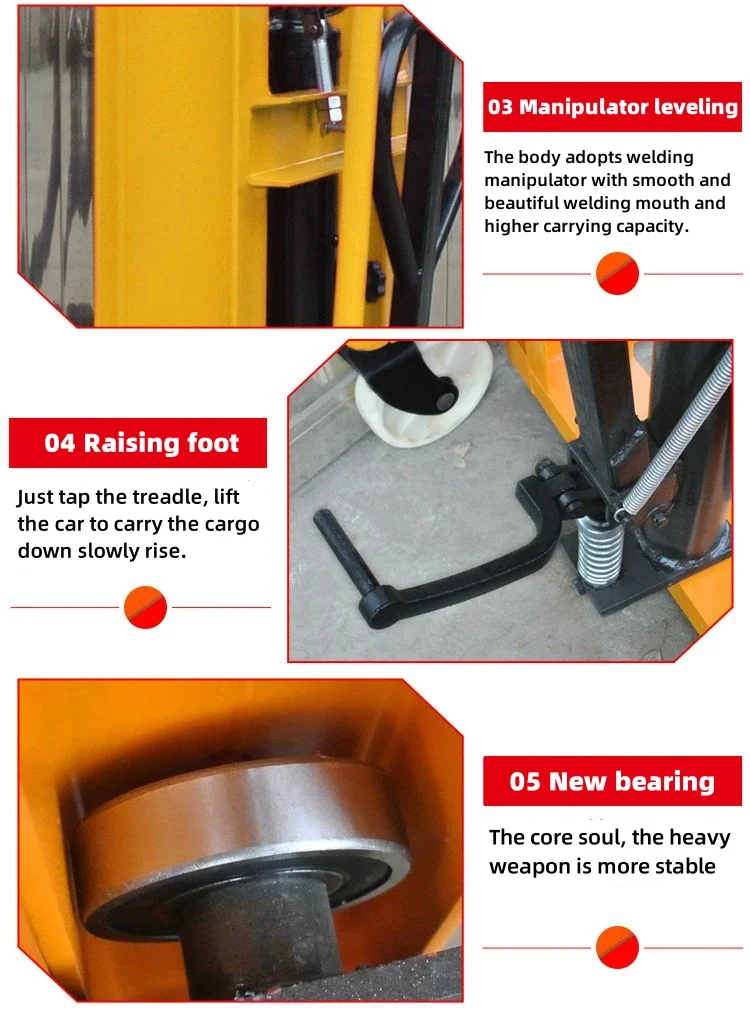 03 Manipulator leveling

The body adopts welding manipulator with smooth and beautiful welding mouth and higher carrying capacity.

04 Raising foot

Just tap the treadle, lift the car to carry the cargo down slowly rise.

05 New bearing

The core soul, the heavy weapon is more stable